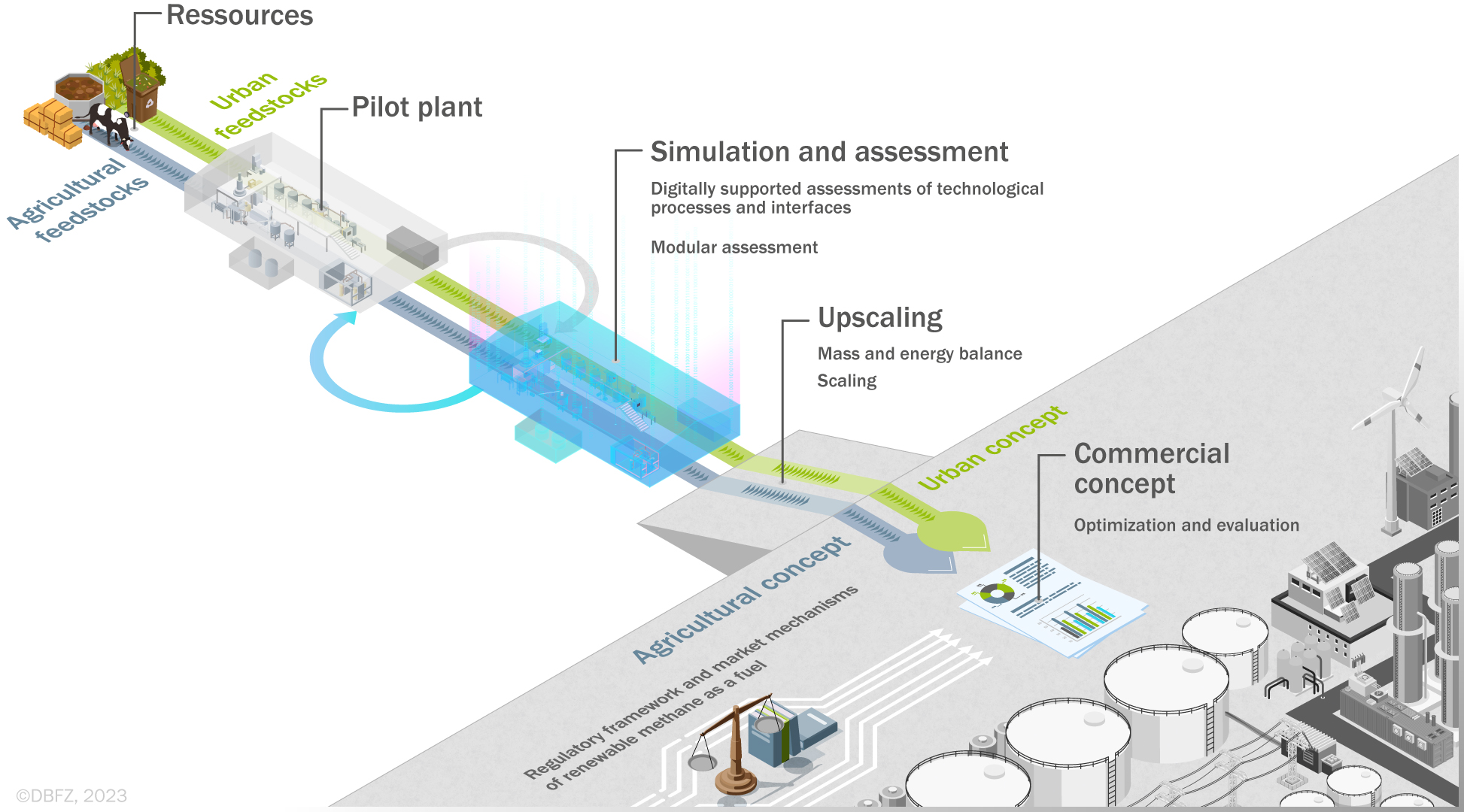 Ressources

Urban feedstocks

Agricultural feedstocks

Pilot plant

Simulation and assessment

Digitally supported assessments of technological processes and interfaces

Modular assessment

Upscaling

Mass and energy balance

Scaling

Urban concept

Commercial concept

Optimization and evaluation

Agricultural concept

Regulatory framework and market mechanisms of renewable methane as a fuel

©DBFZ, 2023